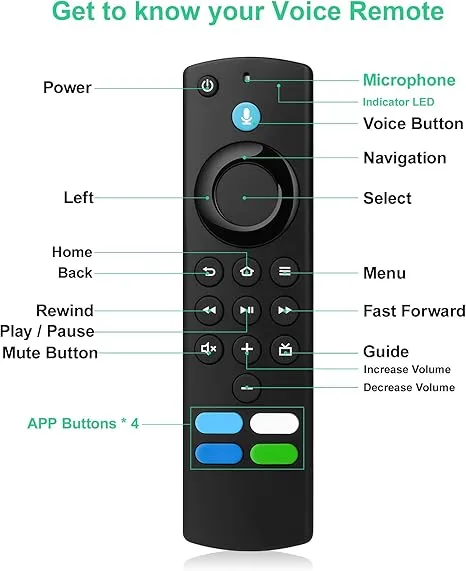 Get to know your Voice Remote

Power

Microphone

Indicator LED

Voice Button

Navigation

Left

Select

Home

Back

Menu

Rewind

Fast Forward

Play / Pause

Mute Button

Guide

Increase Volume

Decrease Volume

APP Buttons * 4