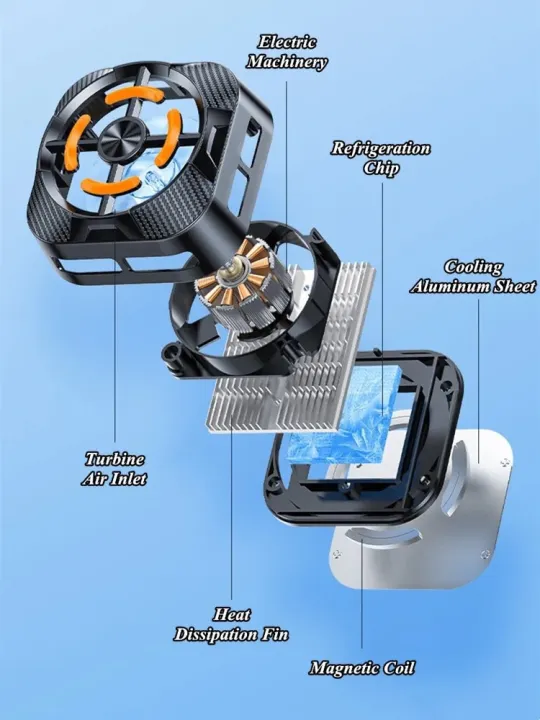 Electric Machinery

Refrigeration Chip

Cooling Aluminum Sheet

Turbine Air Inlet

Heat Dissipation Fin

Magnetic Coil