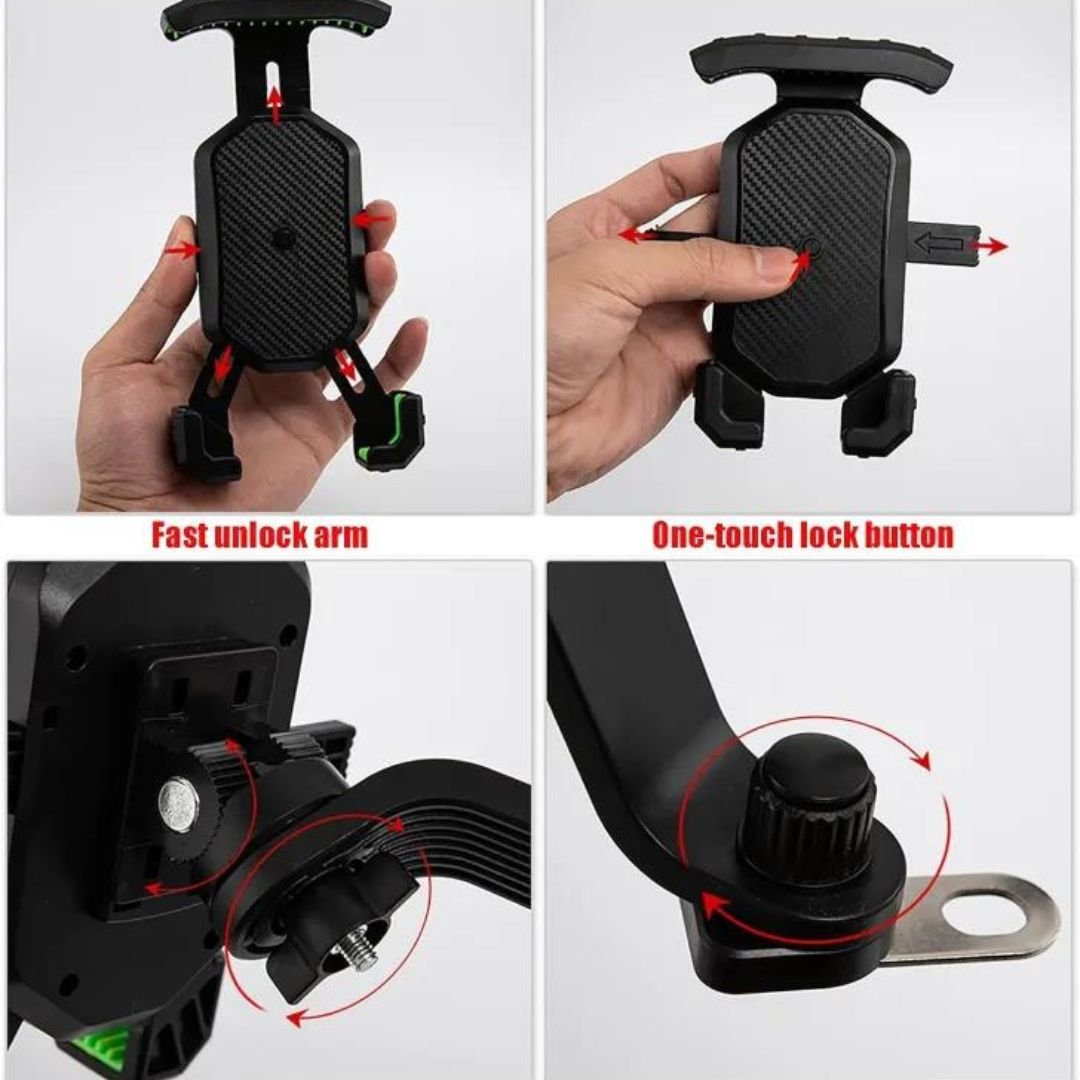 Fast unlock arm

One-touch lock button