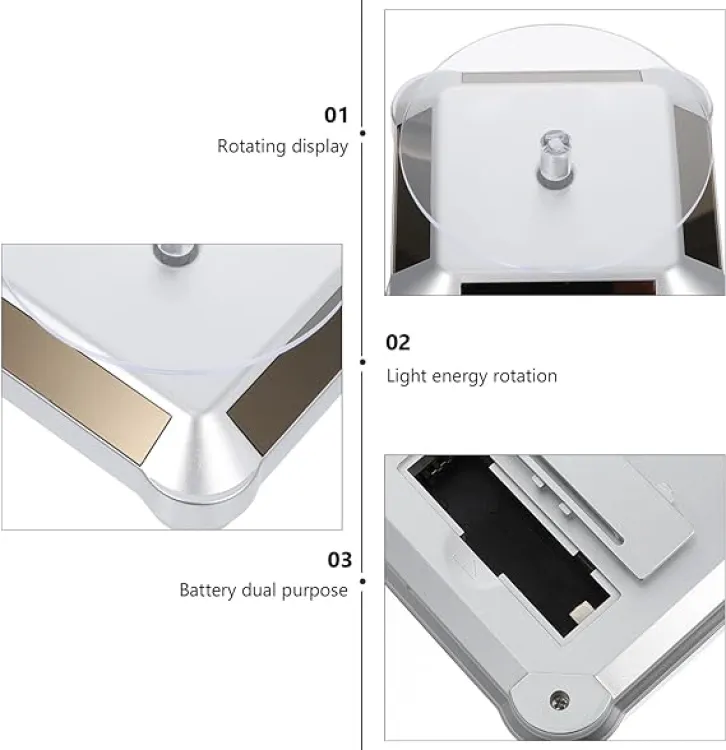 01
Rotating display

02
Light energy rotation

03
Battery dual purpose