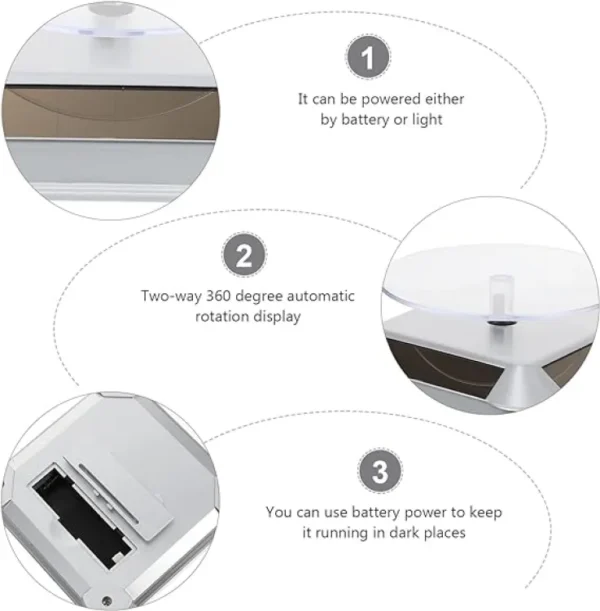 1

It can be powered either by battery or light

2

Two-way 360 degree automatic rotation display

3

You can use battery power to keep it running in dark places