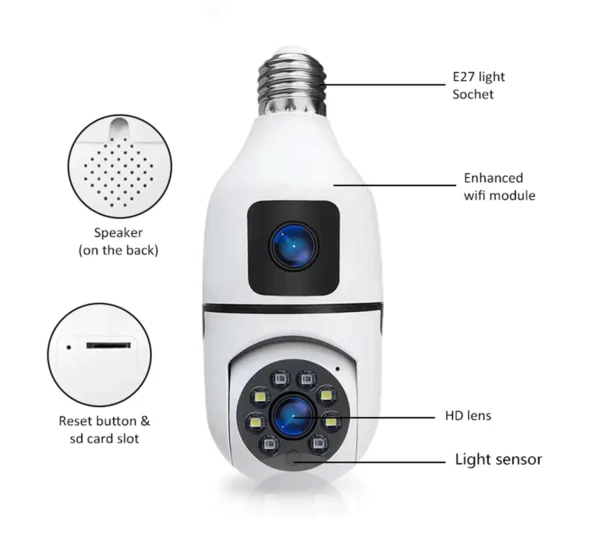 E27 light Sochet

Enhanced wifi module

Speaker (on the back)

Reset button & sd card slot

HD lens

Light sensor