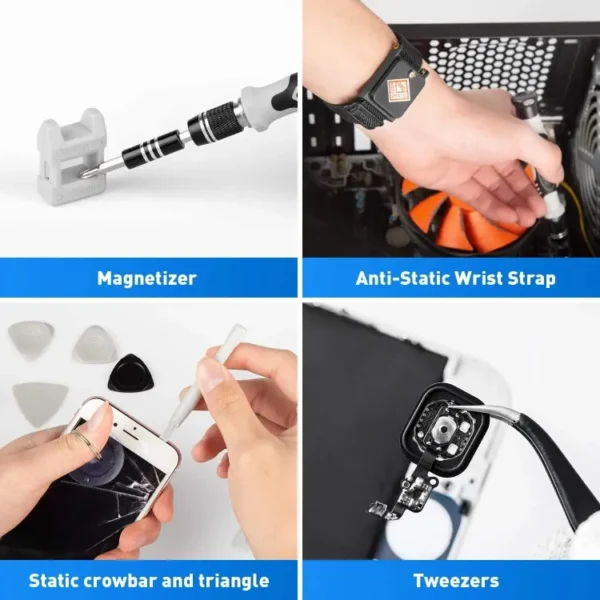 Magnetizer

Anti-Static Wrist Strap

Static crowbar and triangle

Tweezers